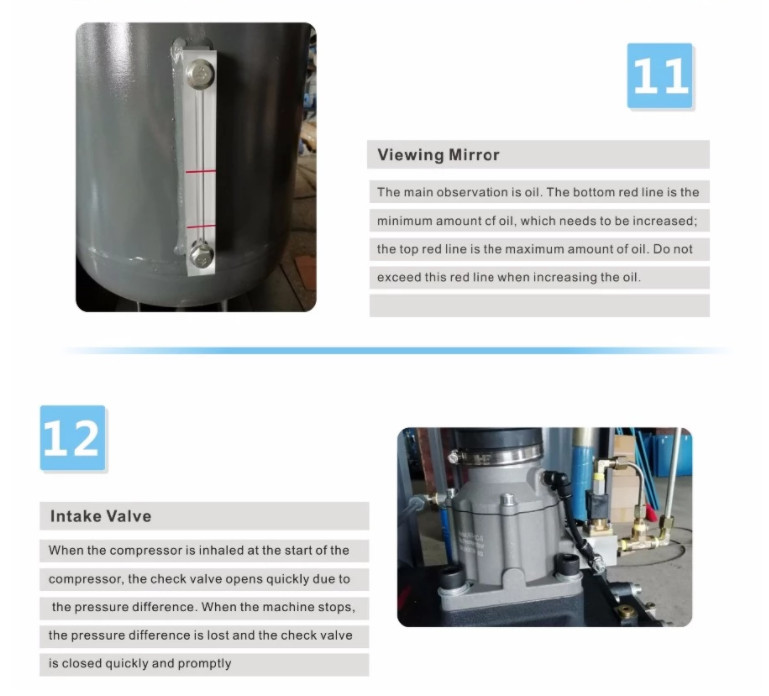 11

Viewing Mirror

The main observation is oil. The bottom red line is the minimum amount cf oil, which needs to be increased; the top red line is the maximum amount of oil. Do not exceed this red line when increasing the oil.

12

Intake Valve

When the compressor is inhaled at the start of the compressor, the check valve opens quickly due to the pressure difference. When the machine stops, the pressure difference is lost and the check valve is closed quickly and promptly