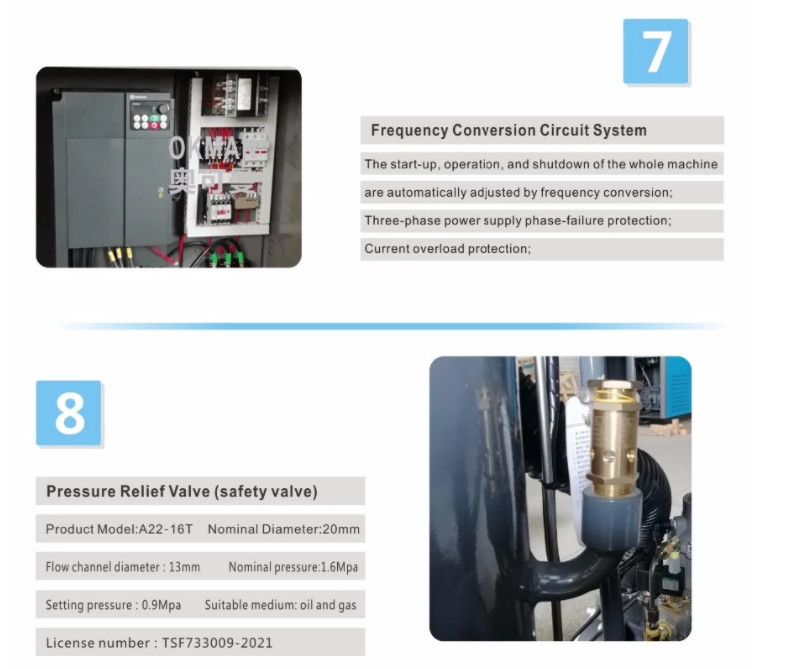 7

OKMA
奥可

Frequency Conversion Circuit System

The start-up, operation, and shutdown of the whole machine

are automatically adjusted by frequency conversion;

Three-phase power supply phase-failure protection;

Current overload protection;

8

Pressure Relief Valve (safety valve)

Product Model:A22-16T Nominal Diameter:20mm

Flow channel diameter : 13mm Nominal pressure:1.6Mpa

Setting pressure : 0.9Mpa Suitable medium: oil and gas

License number : TSF733009-2021