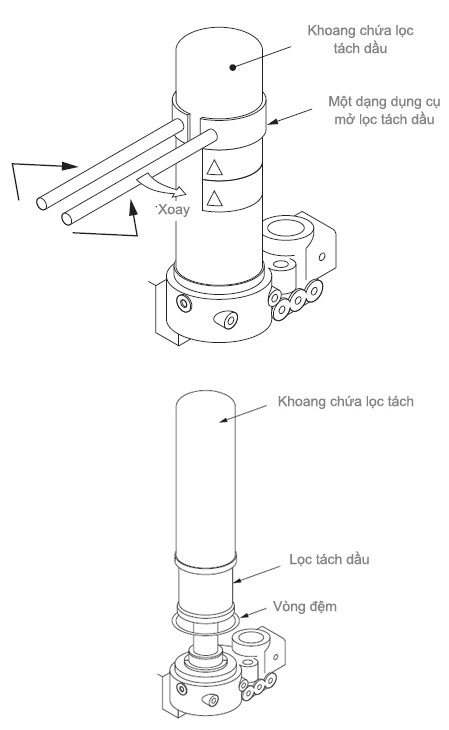 Khoang chứa lọc tách dầu

Một dạng dụng cụ mở lọc tách dầu

Xoay

Khoang chứa lọc tách

Lọc tách dầu

Vòng đệm