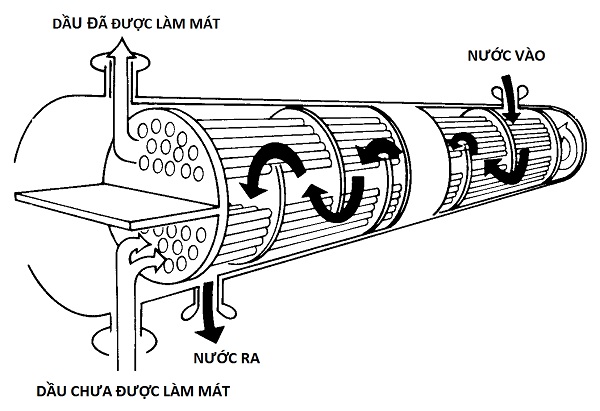 DẦU ĐÃ ĐƯỢC LÀM MÁT

NƯỚC VÀO

NƯỚC RA

DẦU CHƯA ĐƯỢC LÀM MÁT